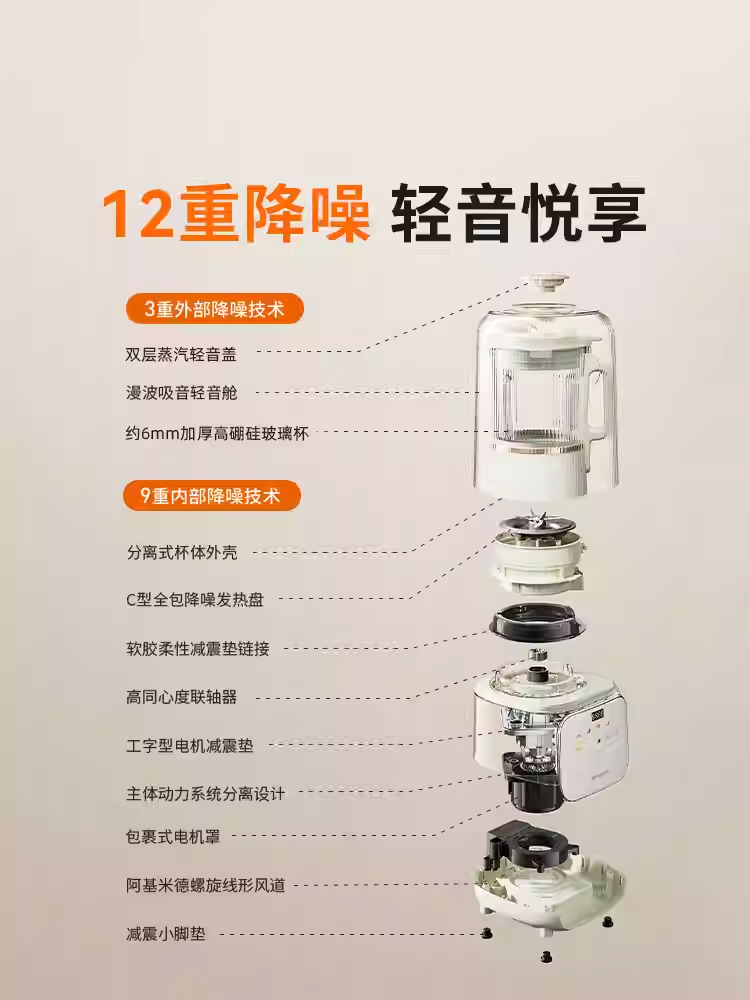 12重降噪 轻音悦享

3重外部降噪技术

双层蒸汽轻音盖

漫波吸音轻音舱

约6mm加厚高硼硅玻璃杯

9重内部降噪技术

分离式杯体外壳

C型全包降噪发热盘

软胶柔性减震垫链接

高同心度联轴器

工字型电机减震垫

主体动力系统分离设计

包裹式电机罩

阿基米德螺旋线形风道

减震小脚垫